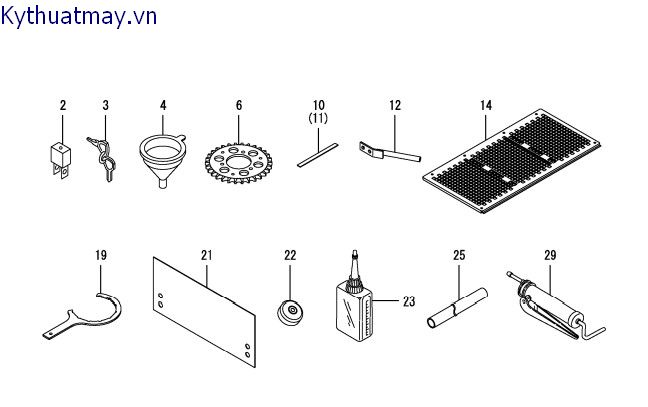 Kythuatmay.vn

2
3
4
6
10
(11)
12
14

19
21
22
23
25
29